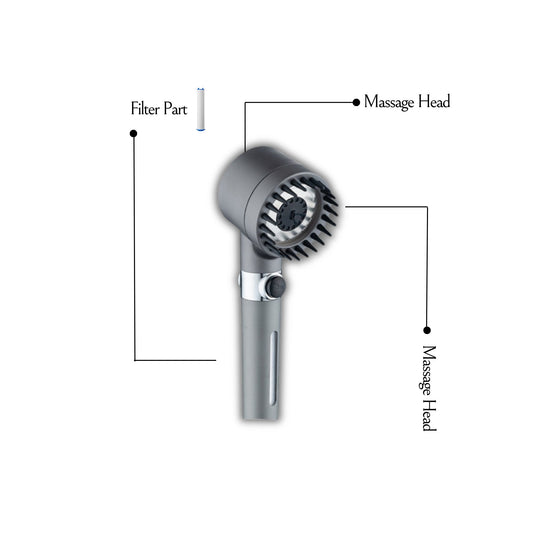 Filter Part

Massage Head

Massage Head